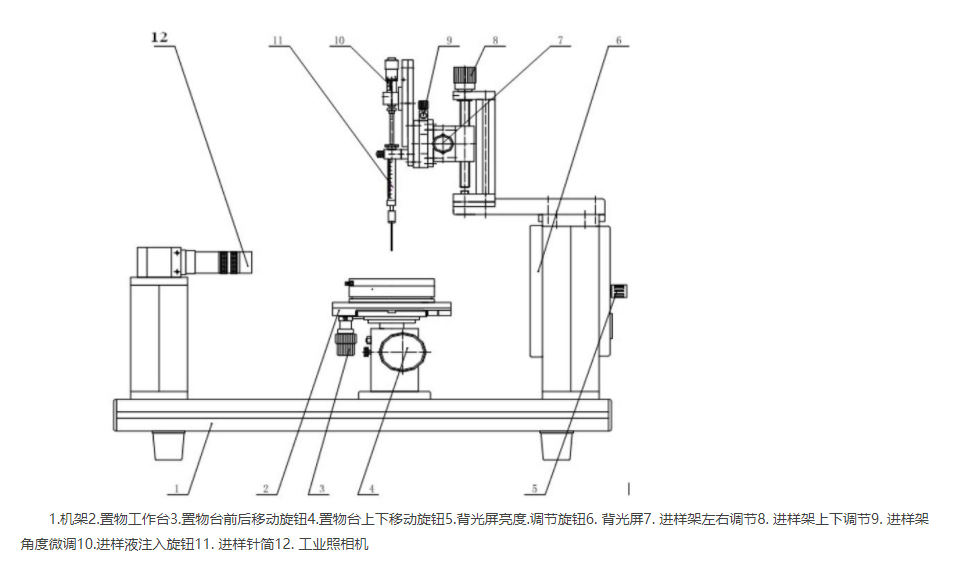 12
11
10
9
8
7
6
1
2
3
4
5

1.机架2.置物工作台3.置物台前后移动旋钮4.置物台上下移动旋钮5.背光屏亮度.调节旋钮6. 背光屏7. 进样架左右调节8. 进样架上下调节9. 进样架角度微调10.进样液注入旋钮11. 进样针筒12. 工业照相机